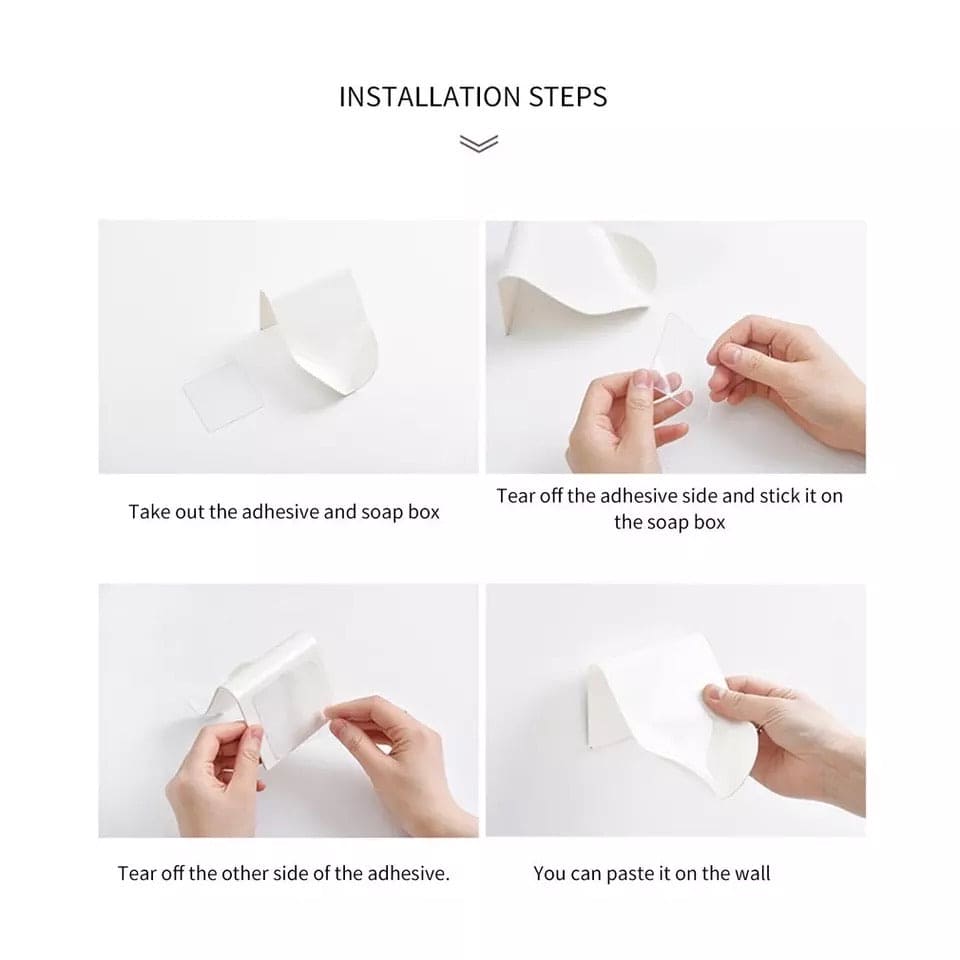 INSTALLATION STEPS

Take out the adhesive and soap box

Tear off the adhesive side and stick it on the soap box

Tear off the other side of the adhesive.

You can paste it on the wall